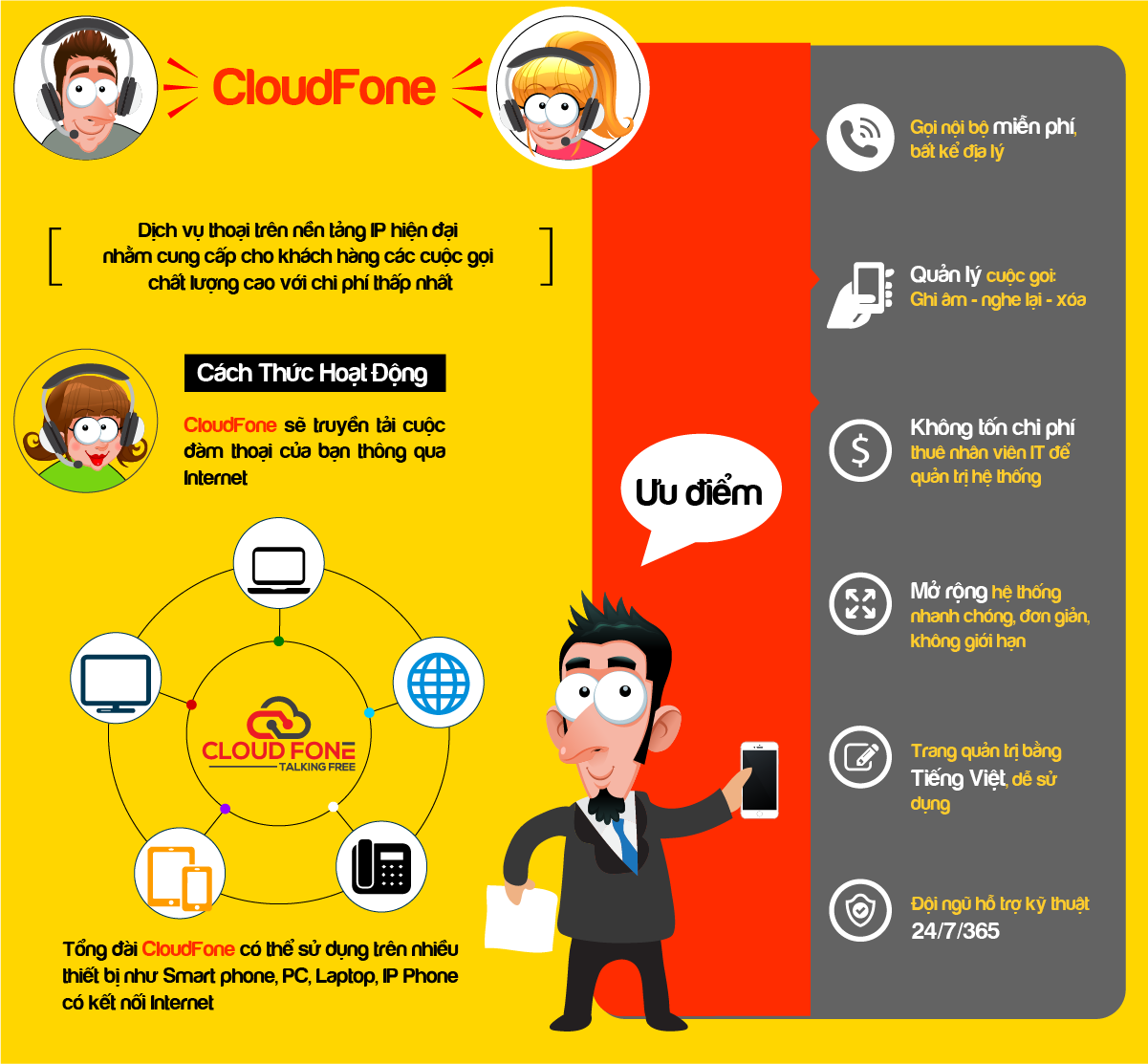 CloudFone

Dịch vụ thoại trên nền tảng IP hiện đại nhằm cung cấp cho khách hàng các cuộc gọi chất lượng cao với chi phí thấp nhất

Cách Thức Hoạt Động

CloudFone sẽ truyền tải cuộc đàm thoại của bạn thông qua Internet

CLOUD FONE
TALKING FREE

Tổng đài CloudFone có thể sử dụng trên nhiều thiết bị như Smart phone, PC, Laptop, IP Phone có kết nối Internet

Ưu điểm

Gọi nội bộ miễn phí, bất kể địa lý

Quản lý cuộc gọi: Ghi âm - nghe lại - xóa

Không tốn chi phí thuê nhân viên IT để quản trị hệ thống

Mở rộng hệ thống nhanh chóng, đơn giản, không giới hạn

Trang quản trị bằng Tiếng Việt, dễ sử dụng

Đội ngũ hỗ trợ kỹ thuật 24/7/365